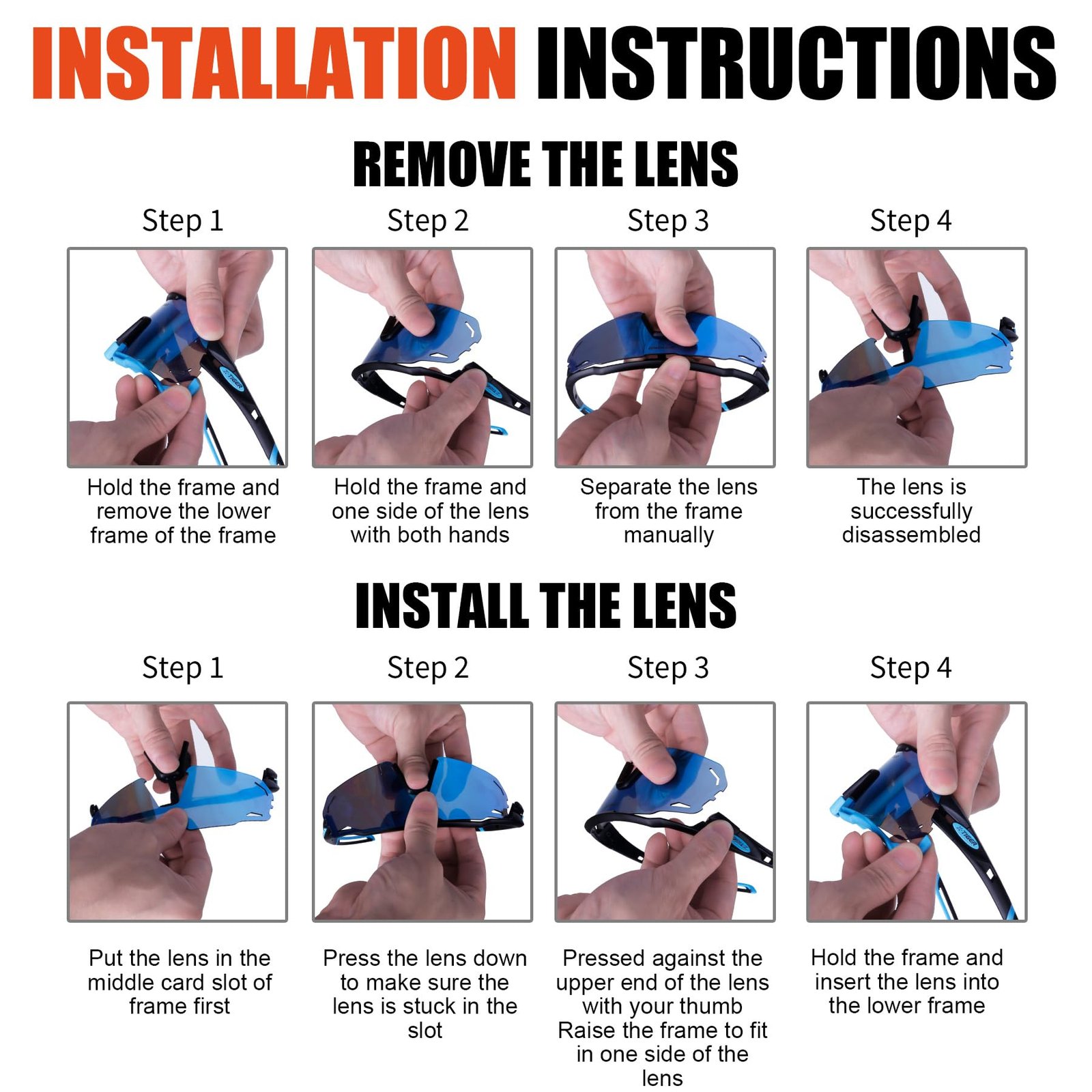 INSTALLATION INSTRUCTIONS

REMOVE THE LENS

Step 1

Hold the frame and remove the lower frame of the frame

Step 2

Hold the frame and one side of the lens with both hands

Step 3

Separate the lens from the frame manually

Step 4

The lens is successfully disassembled

INSTALL THE LENS

Step 1

Put the lens in the middle card slot of frame first

Step 2

Press the lens down to make sure the lens is stuck in the slot

Step 3

Pressed against the upper end of the lens with your thumb Raise the frame to fit in one side of the lens

Step 4

Hold the frame and insert the lens into the lower frame